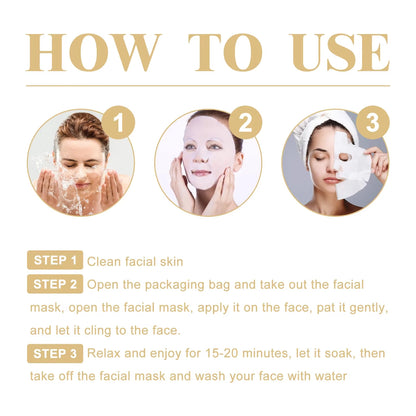 HOW TO USE

1

2

3

STEP 1 Clean facial skin

STEP 2 Open the packaging bag and take out the facial mask, open the facial mask, apply it on the face, pat it gently, and let it cling to the face.

STEP 3 Relax and enjoy for 15-20 minutes, let it soak, then take off the facial mask and wash your face with water